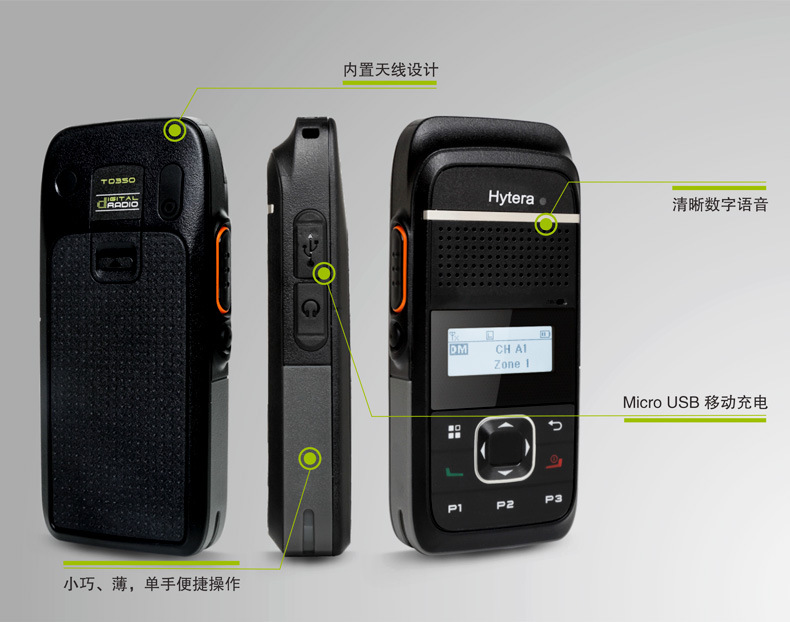 内置天线设计

TD350
DIGITAL RADIO

Hytera

清晰数字语音

DM CH A1
Zone 1

Micro USB 移动充电

P1 P2 P3

小巧、薄，单手便捷操作